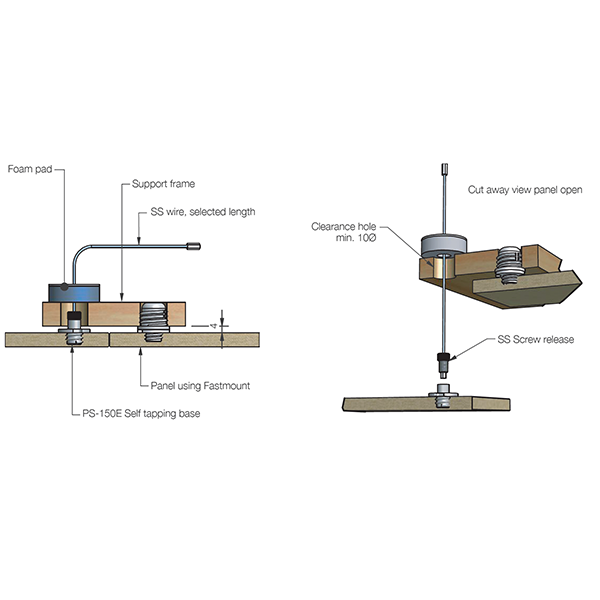 Foam pad

Support frame

SS wire, selected length

4

Panel using Fastmount

PS-150E Self tapping base

Cut away view panel open

Clearance hole min. 10Ø

SS Screw release